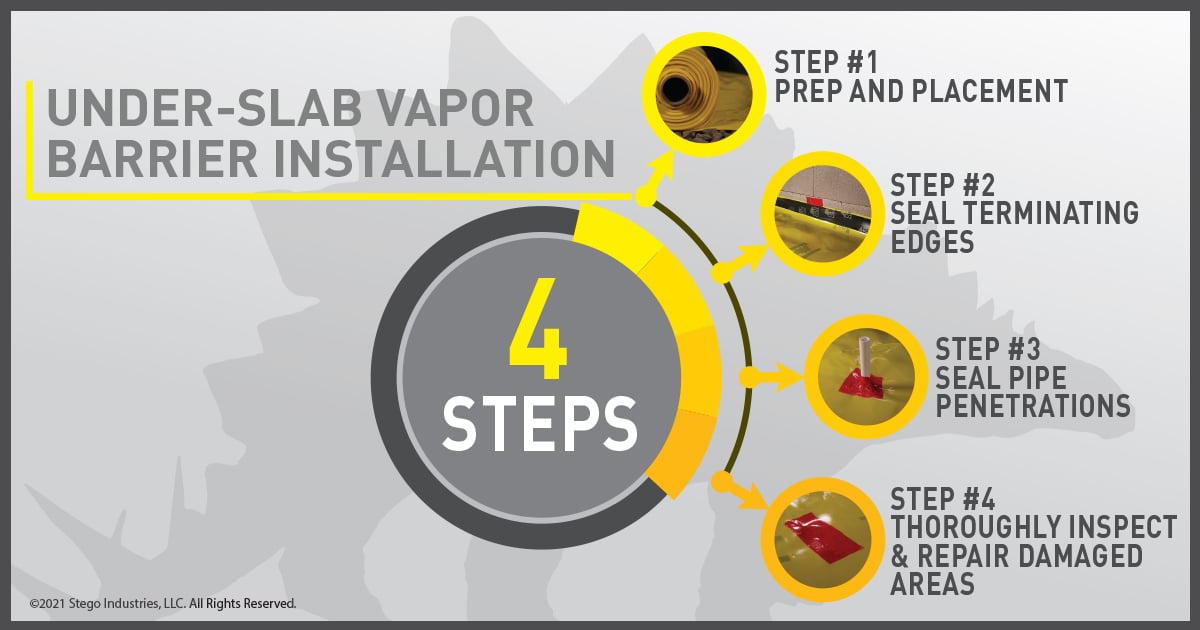 UNDER-SLAB VAPOR BARRIER INSTALLATION

4 STEPS

STEP #1
PREP AND PLACEMENT

STEP #2
SEAL TERMINATING EDGES

STEP #3
SEAL PIPE PENETRATIONS

STEP #4
THOROUGHLY INSPECT & REPAIR DAMAGED AREAS

©2021 Stego Industries, LLC. All Rights Reserved.